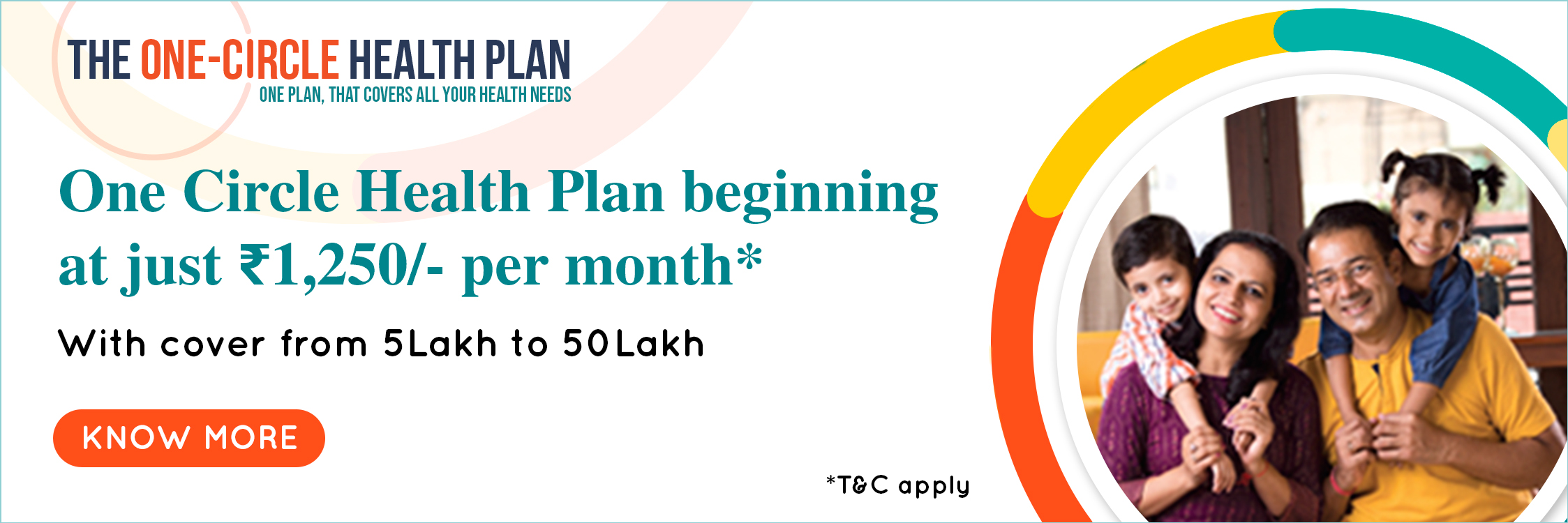 THE ONE-CIRCLE HEALTH PLAN
ONE PLAN, THAT COVERS ALL YOUR HEALTH NEEDS

One Circle Health Plan beginning at just ₹1,250/- per month*

With cover from 5Lakh to 50Lakh

KNOW MORE

*T&C apply