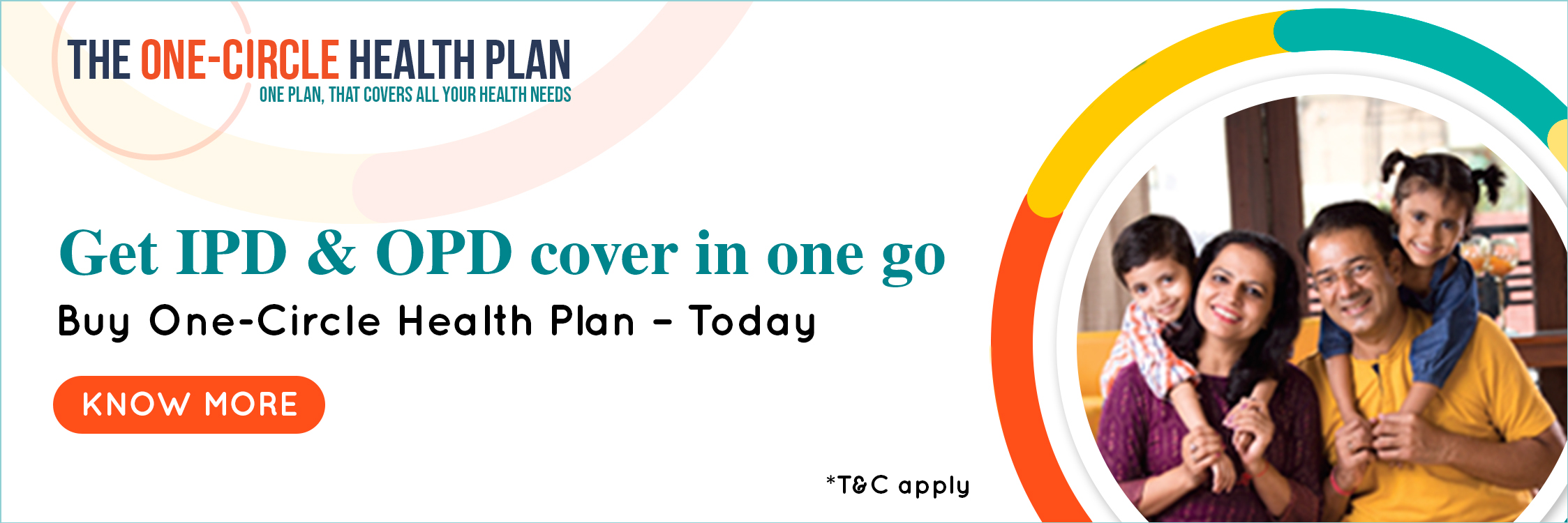 THE ONE-CIRCLE HEALTH PLAN
ONE PLAN, THAT COVERS ALL YOUR HEALTH NEEDS

Get IPD & OPD cover in one go
Buy One-Circle Health Plan – Today

KNOW MORE

*T&C apply