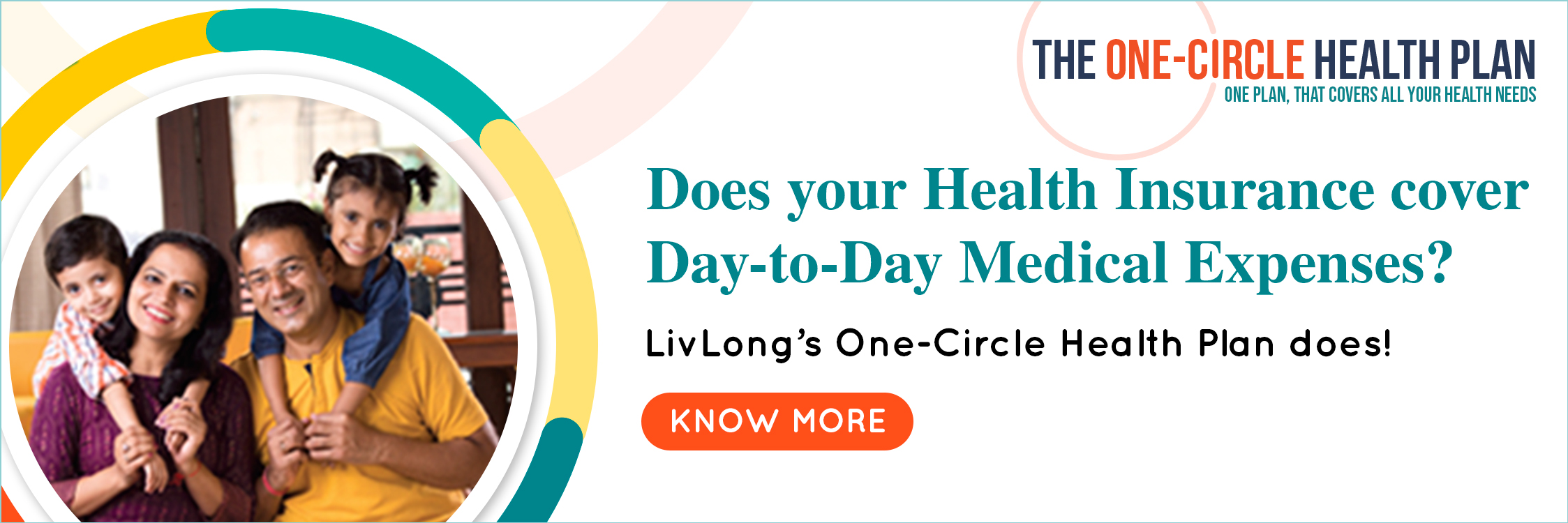 THE ONE-CIRCLE HEALTH PLAN
ONE PLAN, THAT COVERS ALL YOUR HEALTH NEEDS

Does your Health Insurance cover Day-to-Day Medical Expenses?

LivLong's One-Circle Health Plan does!

KNOW MORE